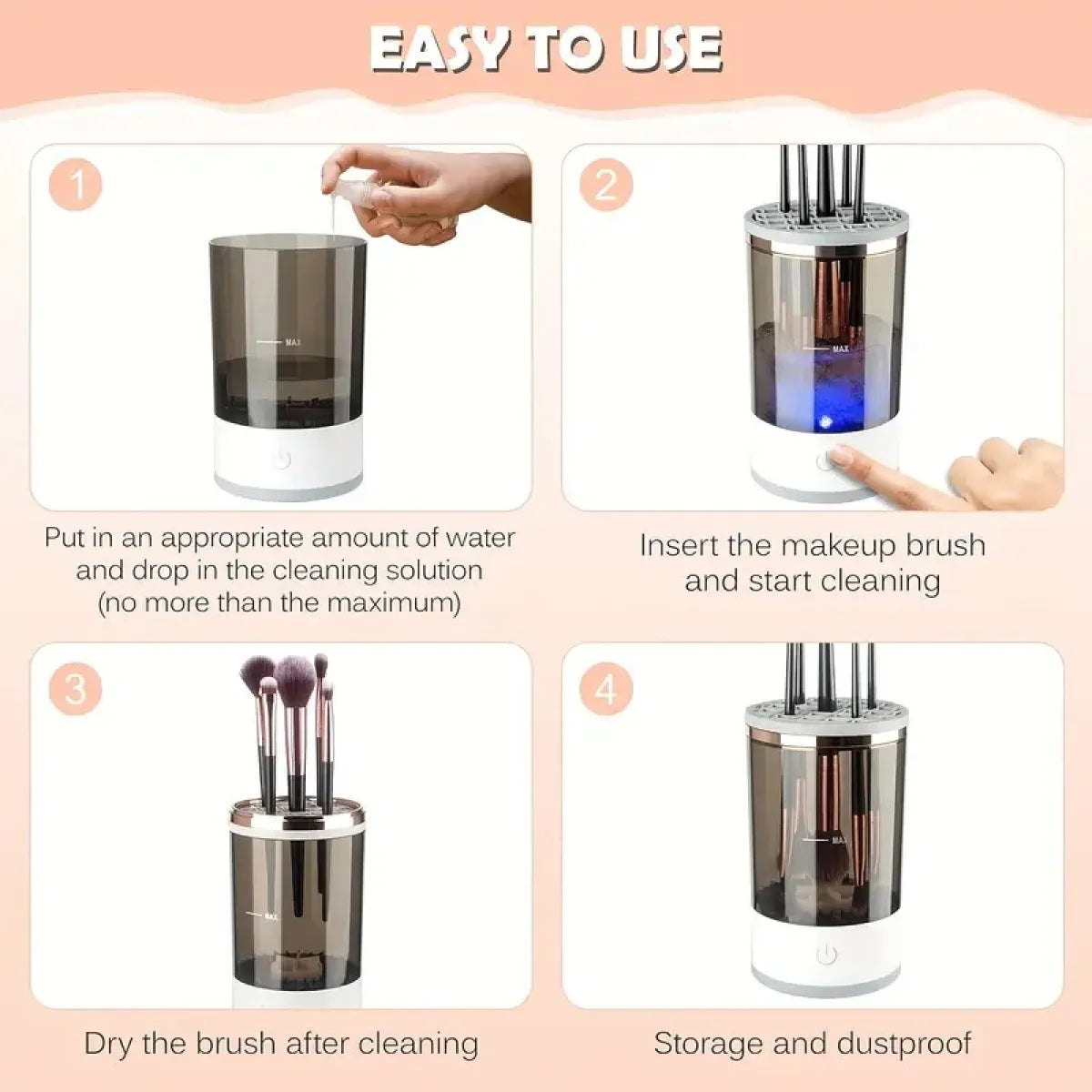 EASY TO USE

1

MAX

Put in an appropriate amount of water and drop in the cleaning solution (no more than the maximum)

2

MAX

Insert the makeup brush and start cleaning

3

MAX

Dry the brush after cleaning

4

MAX

Storage and dustproof